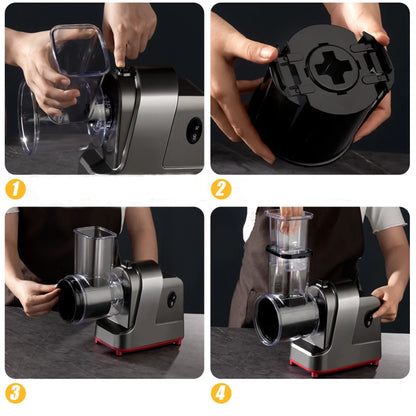 1

2

3

4