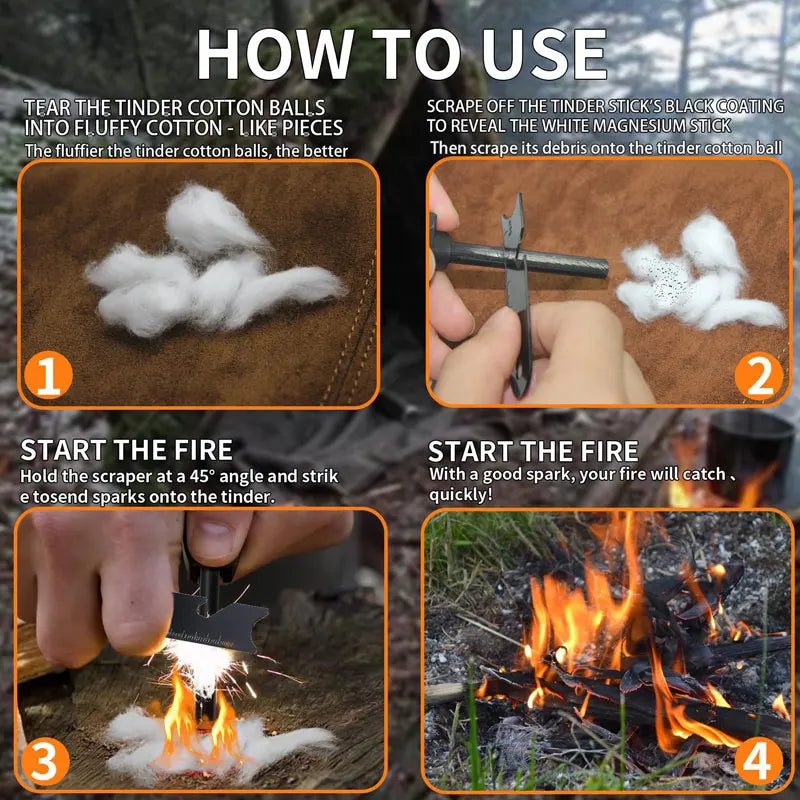 HOW TO USE

TEAR THE TINDER COTTON BALLS INTO FLUFFY COTTON - LIKE PIECES
The fluffier the tinder cotton balls, the better

1

SCRAPE OFF THE TINDER STICK'S BLACK COATING TO REVEAL THE WHITE MAGNESIUM STICK
Then scrape its debris onto the tinder cotton ball

2

START THE FIRE
Hold the scraper at a 45° angle and strik e tosend sparks onto the tinder.

3

START THE FIRE
With a good spark, your fire will catch 、 quickly!

4