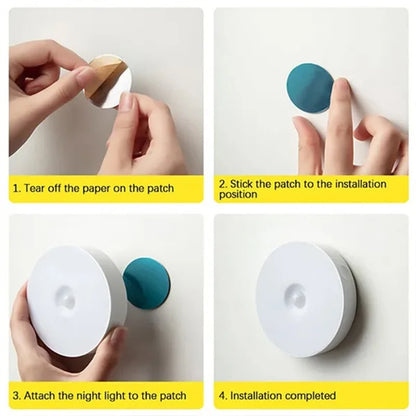 1. Tear off the paper on the patch

2. Stick the patch to the installation position

3. Attach the night light to the patch

4. Installation completed