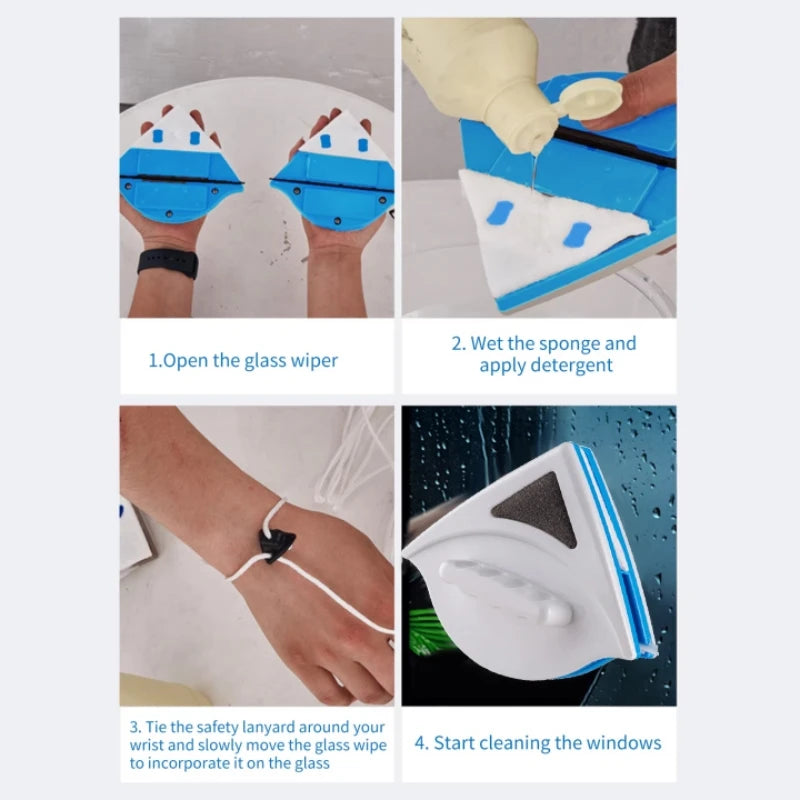 1.Open the glass wiper

2. Wet the sponge and apply detergent

3. Tie the safety lanyard around your wrist and slowly move the glass wipe to incorporate it on the glass

4. Start cleaning the windows