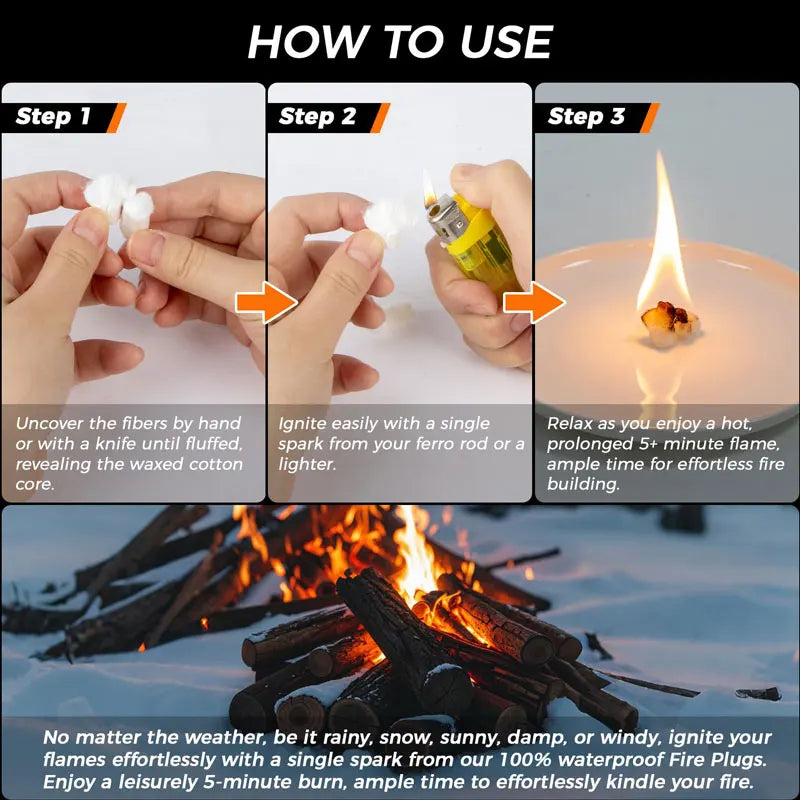 HOW TO USE

Step 1

Uncover the fibers by hand or with a knife until fluffed, revealing the waxed cotton core.

Step 2

Ignite easily with a single spark from your ferro rod or a lighter.

Step 3

Relax as you enjoy a hot, prolonged 5+ minute flame, ample time for effortless fire building.

No matter the weather, be it rainy, snow, sunny, damp, or windy, ignite your flames effortlessly with a single spark from our 100% waterproof Fire Plugs. Enjoy a leisurely 5-minute burn, ample time to effortlessly kindle your fire.